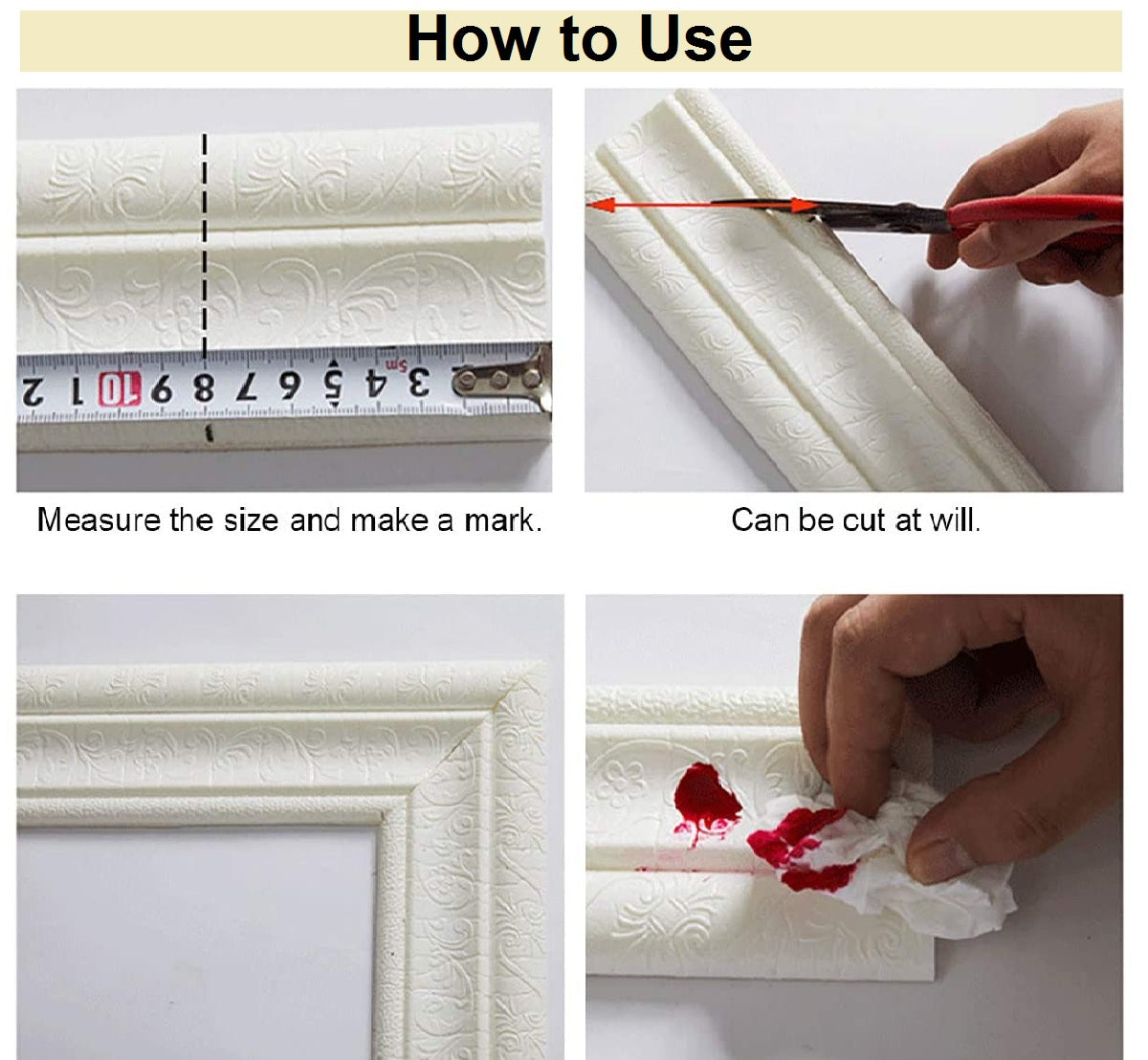 How to Use

2 1 10 9 8 7 6 5 4 3 5m

Measure the size and make a mark.

Can be cut at will.