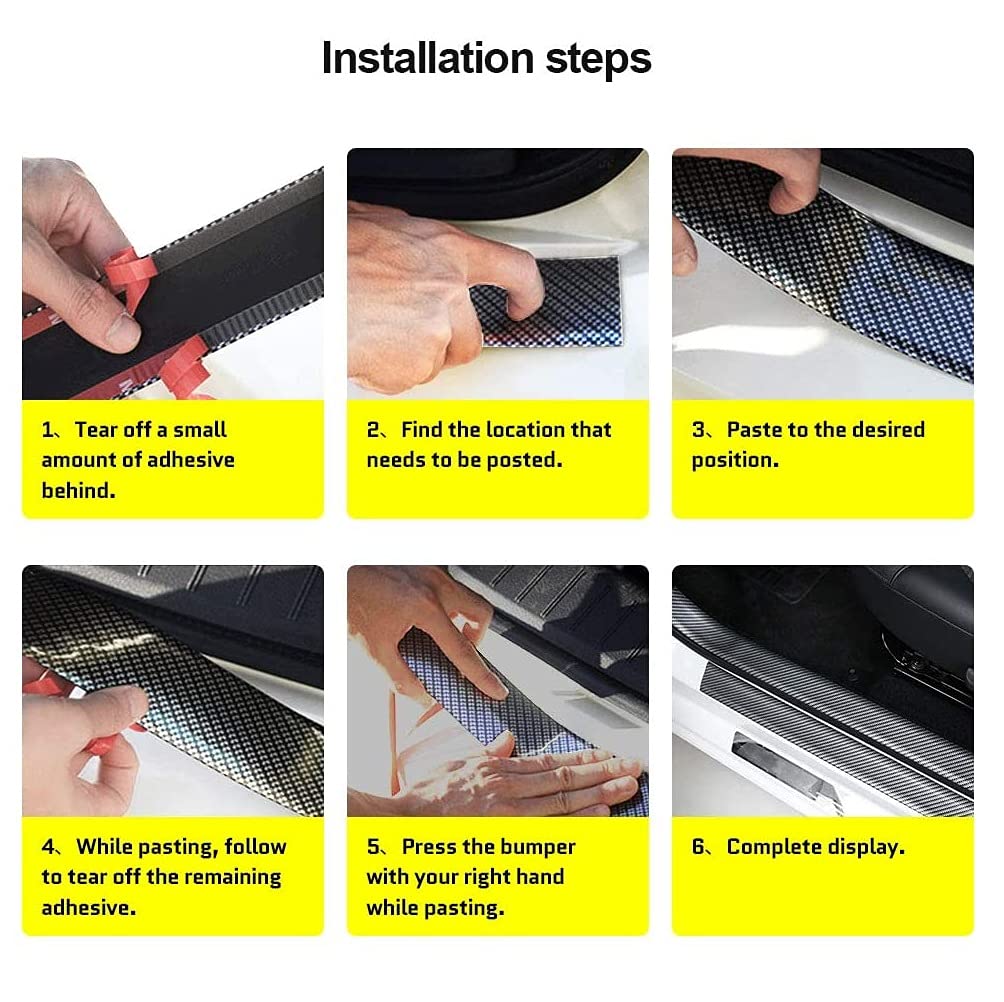 Installation steps

1、Tear off a small amount of adhesive behind.

2、Find the location that needs to be posted.

3、Paste to the desired position.

4、While pasting, follow to tear off the remaining adhesive.

5、Press the bumper with your right hand while pasting.

6、Complete display.