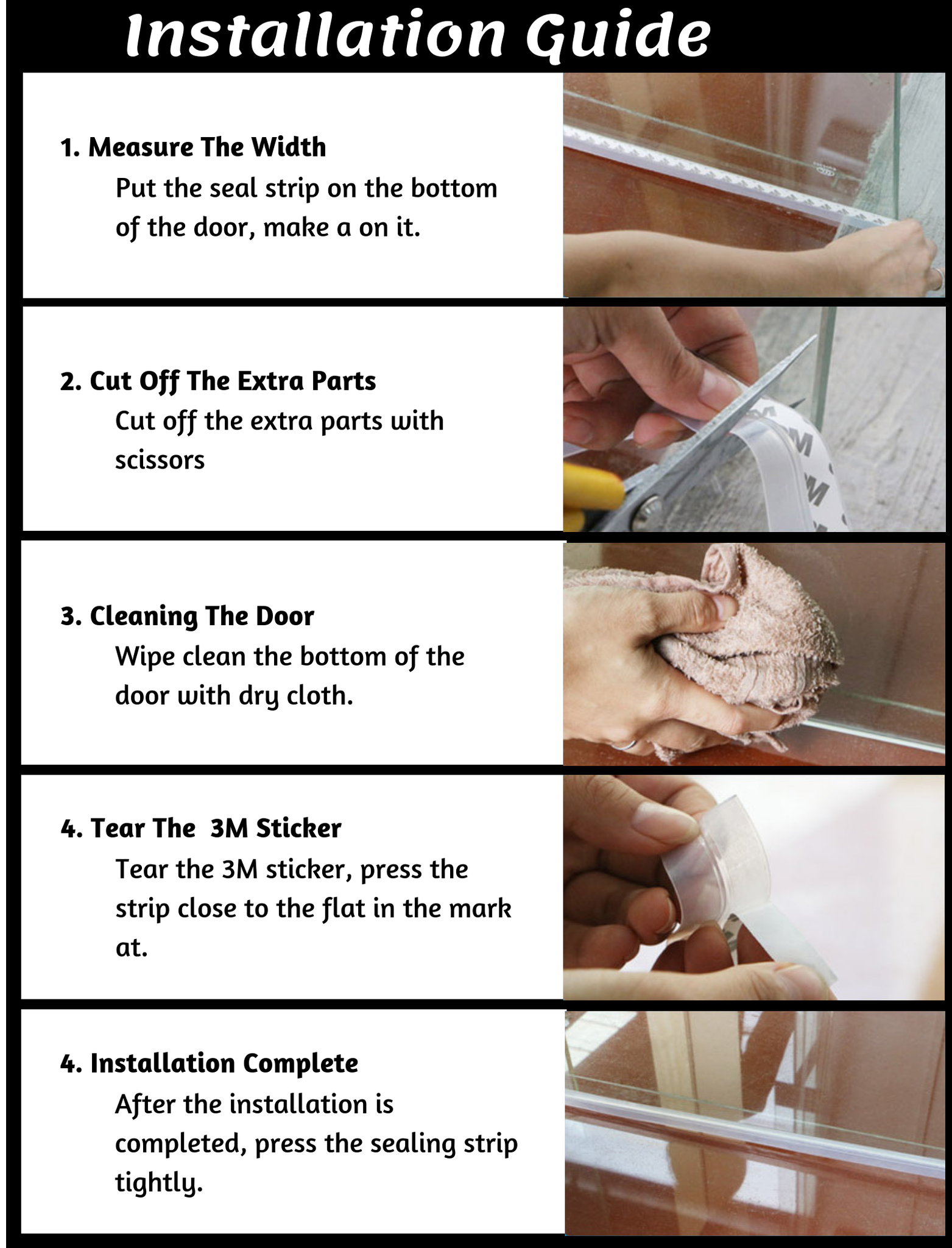 Installation Guide

1. Measure The Width
Put the seal strip on the bottom of the door, make a on it.

2. Cut Off The Extra Parts
Cut off the extra parts with scissors

3. Cleaning The Door
Wipe clean the bottom of the door with dry cloth.

4. Tear The 3M Sticker
Tear the 3M sticker, press the strip close to the flat in the mark at.

4. Installation Complete
After the installation is completed, press the sealing strip tightly.